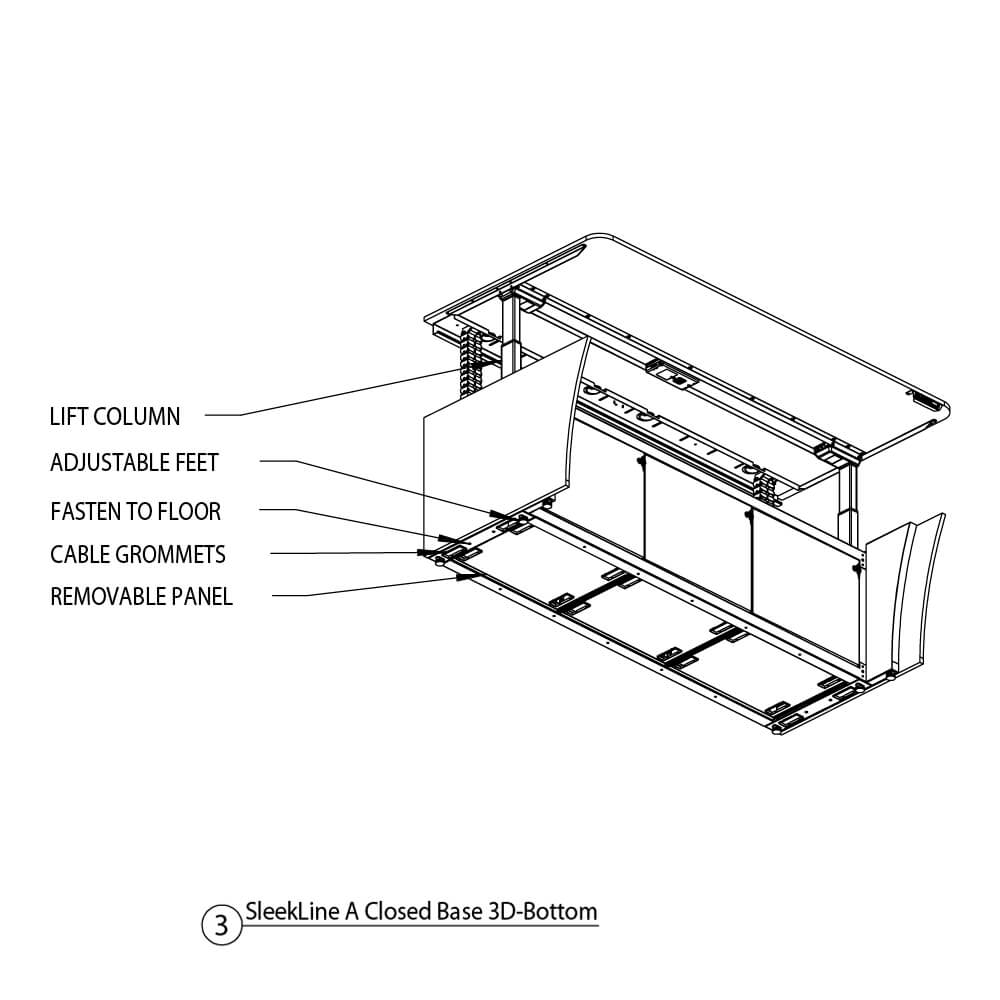 LIFT COLUMN
ADJUSTABLE FEET
FASTEN TO FLOOR
CABLE GROMMETS
REMOVABLE PANEL

3 SleekLine A Closed Base 3D-Bottom